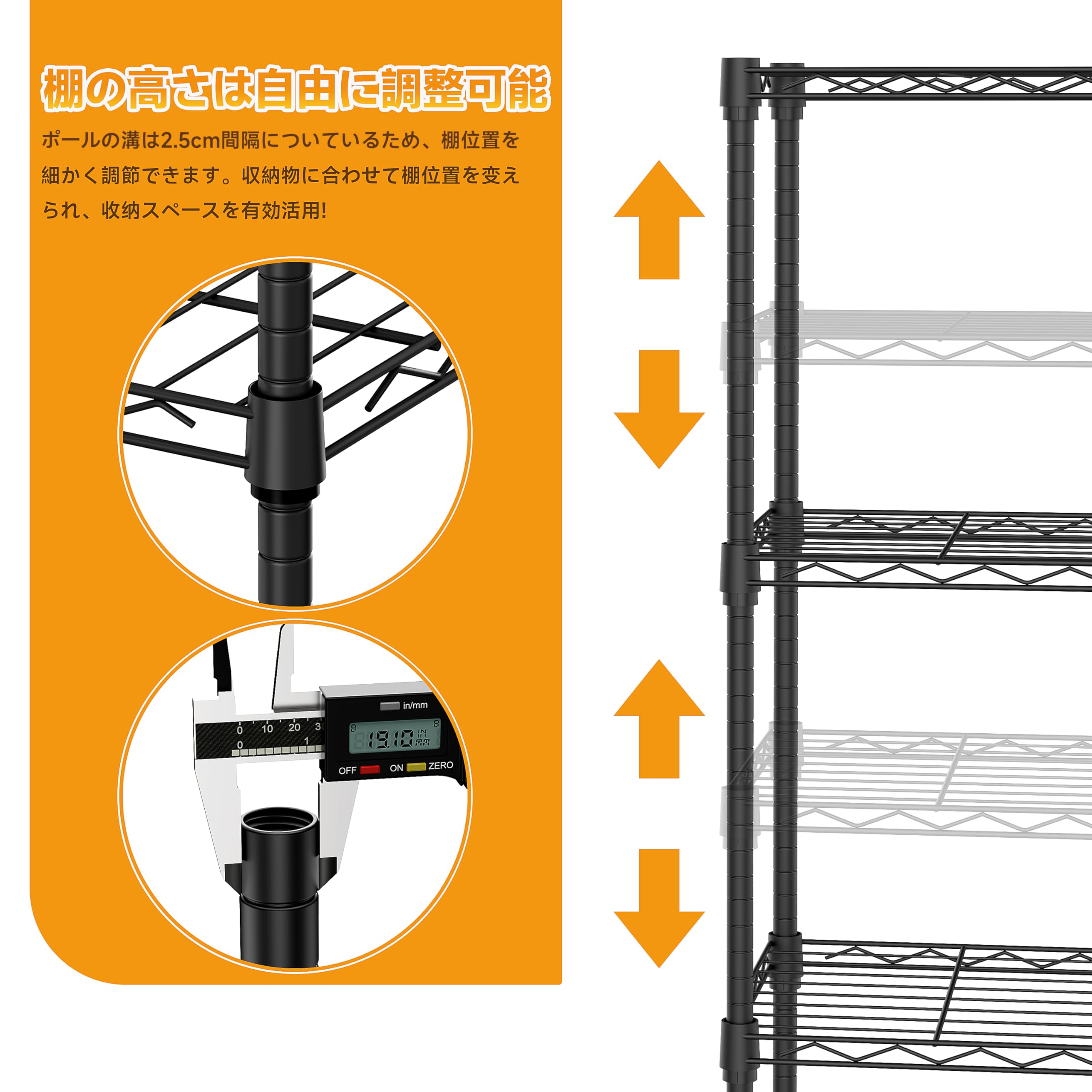 棚の高さは自由に調整可能

ポールの溝は2.5cm間隔についているため、棚位置を細かく調節できます。収納物に合わせて棚位置を変えられ、収納スペースを有効活用!

in/mm
0 10 20 3
0 1
19.10 IN mm
OFF ON ZERO